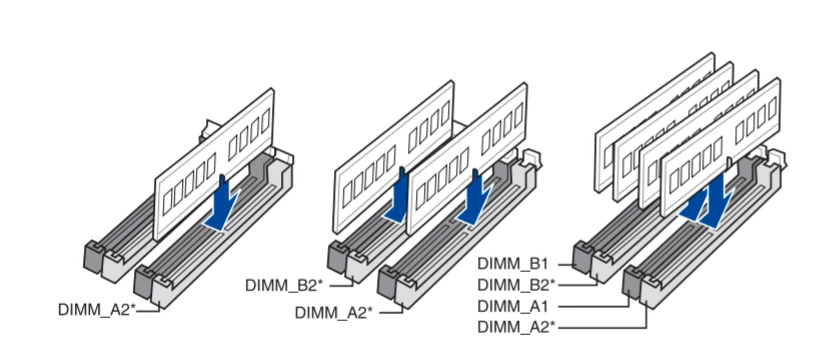 DIMM_A2*

DIMM_B2*
DIMM_A2*

DIMM_B1
DIMM_B2*
DIMM_A1
DIMM_A2*